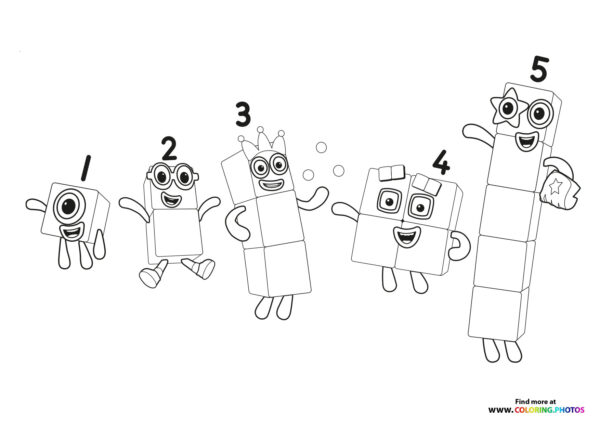 1
2
3
4
5

Find more at
WWW.COLORING.PHOTOS